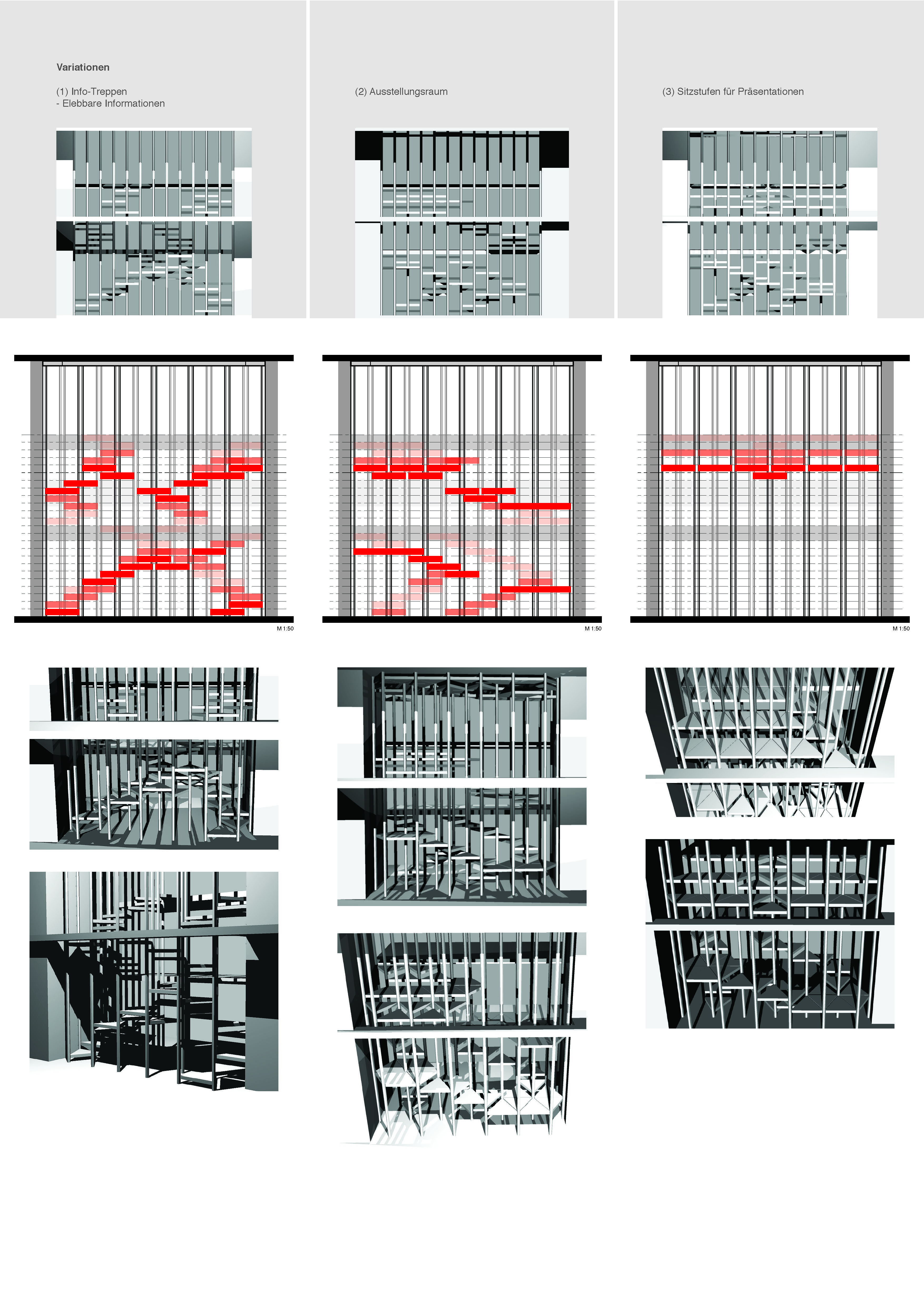 Variationen

(1) Info-Treppen
- Elebbare Informationen

(2) Ausstellungsraum

(3) Sitzstufen für Präsentationen

M 1:50

M 1:50

M 1:50